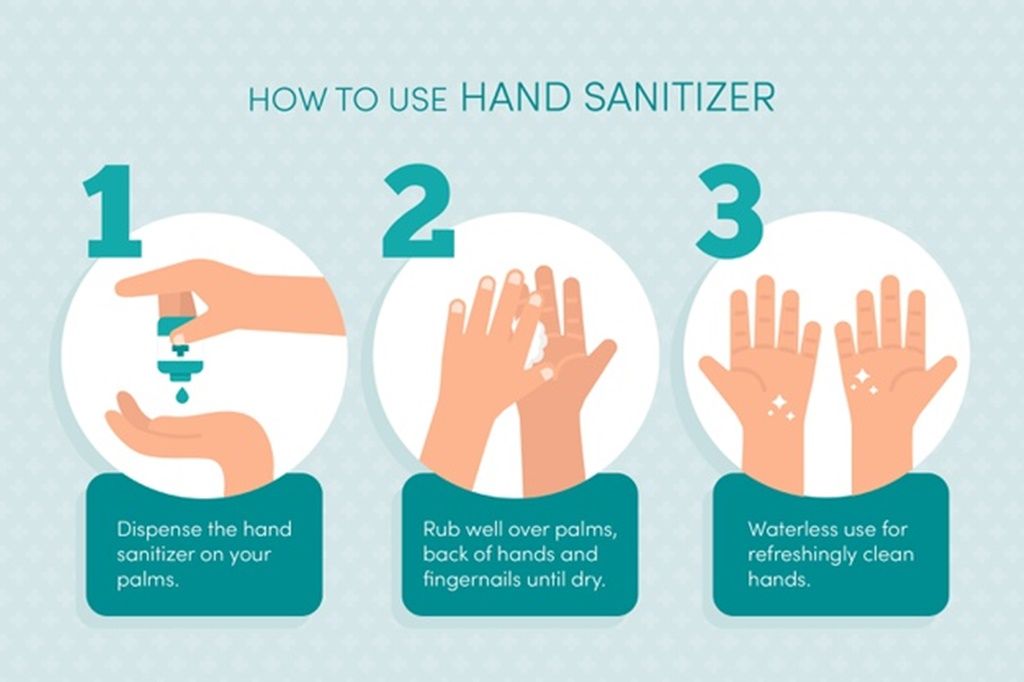 HOW TO USE HAND SANITIZER

1

Dispense the hand sanitizer on your palms.

2

Rub well over palms, back of hands and fingernails until dry.

3

Waterless use for refreshingly clean hands.