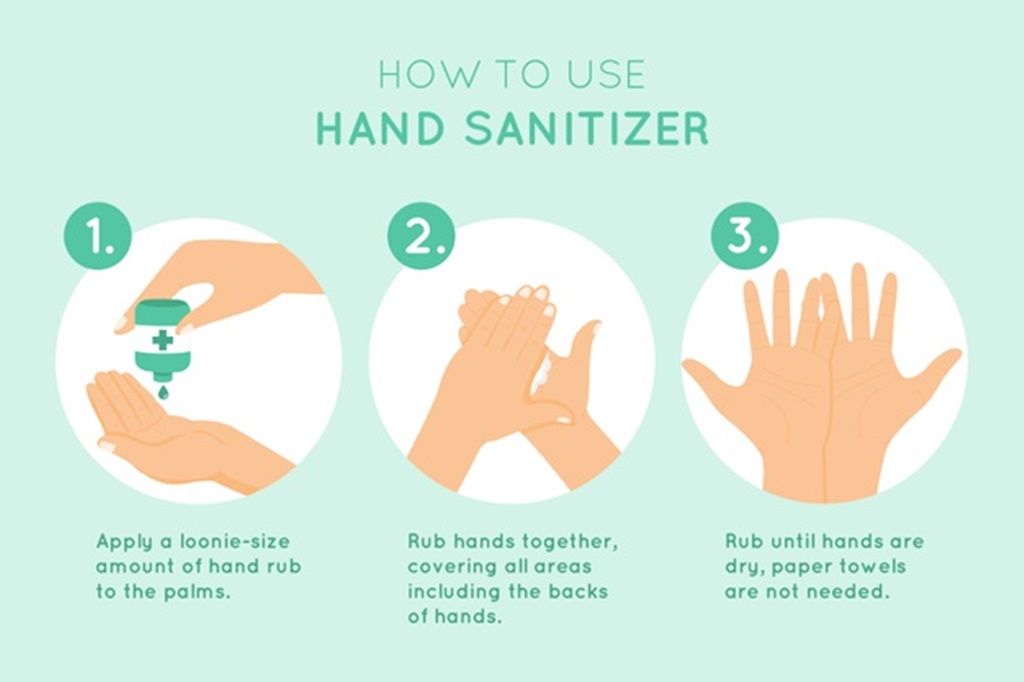 HOW TO USE
HAND SANITIZER

1.

Apply a loonie-size amount of hand rub to the palms.

2.

Rub hands together, covering all areas including the backs of hands.

3.

Rub until hands are dry, paper towels are not needed.